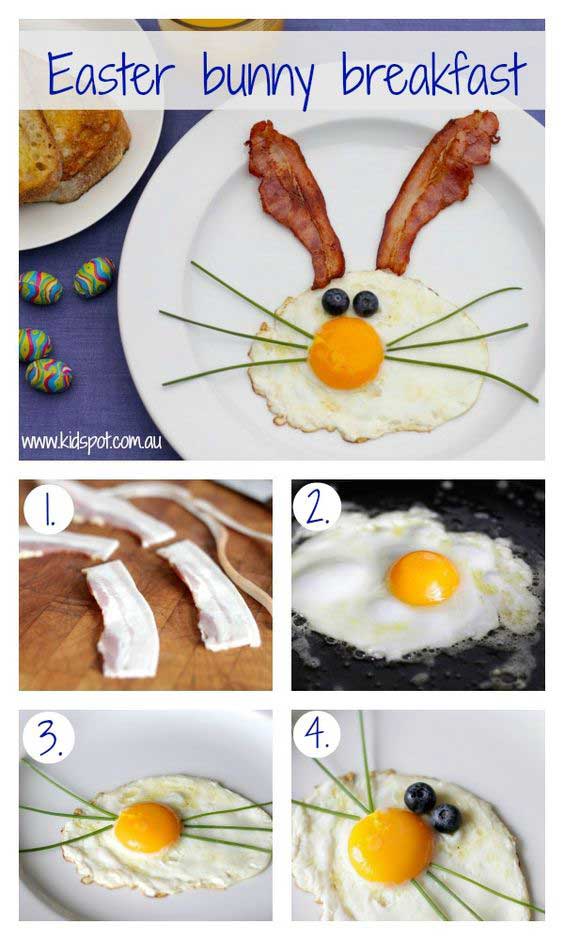 Easter bunny breakfast

www.kidspot.com.au

1.

2.

3.

4.