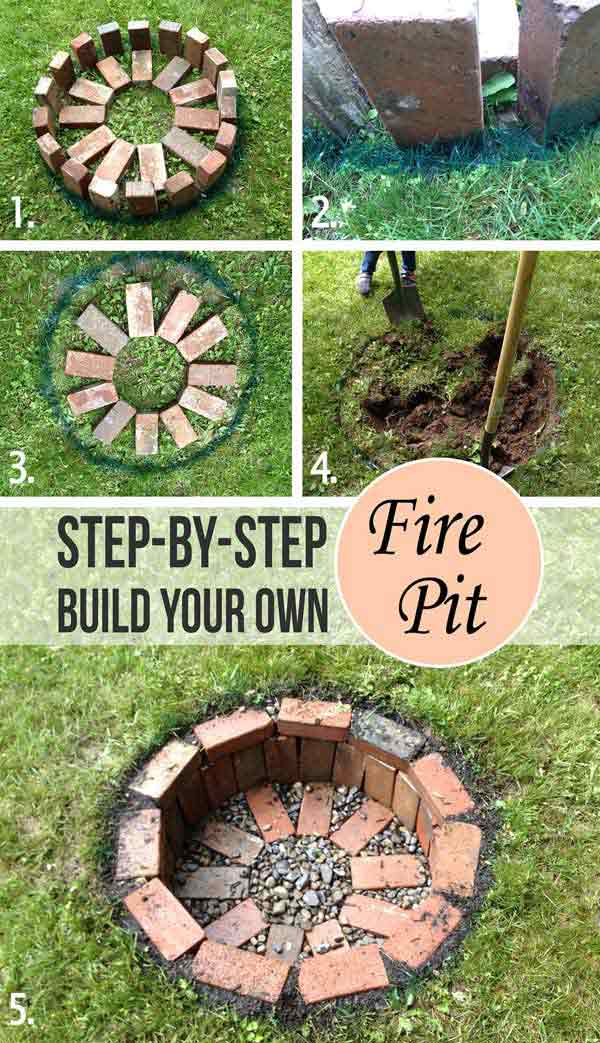 1.

2.

3.

4.

STEP-BY-STEP
BUILD YOUR OWN

Fire
Pit

5.